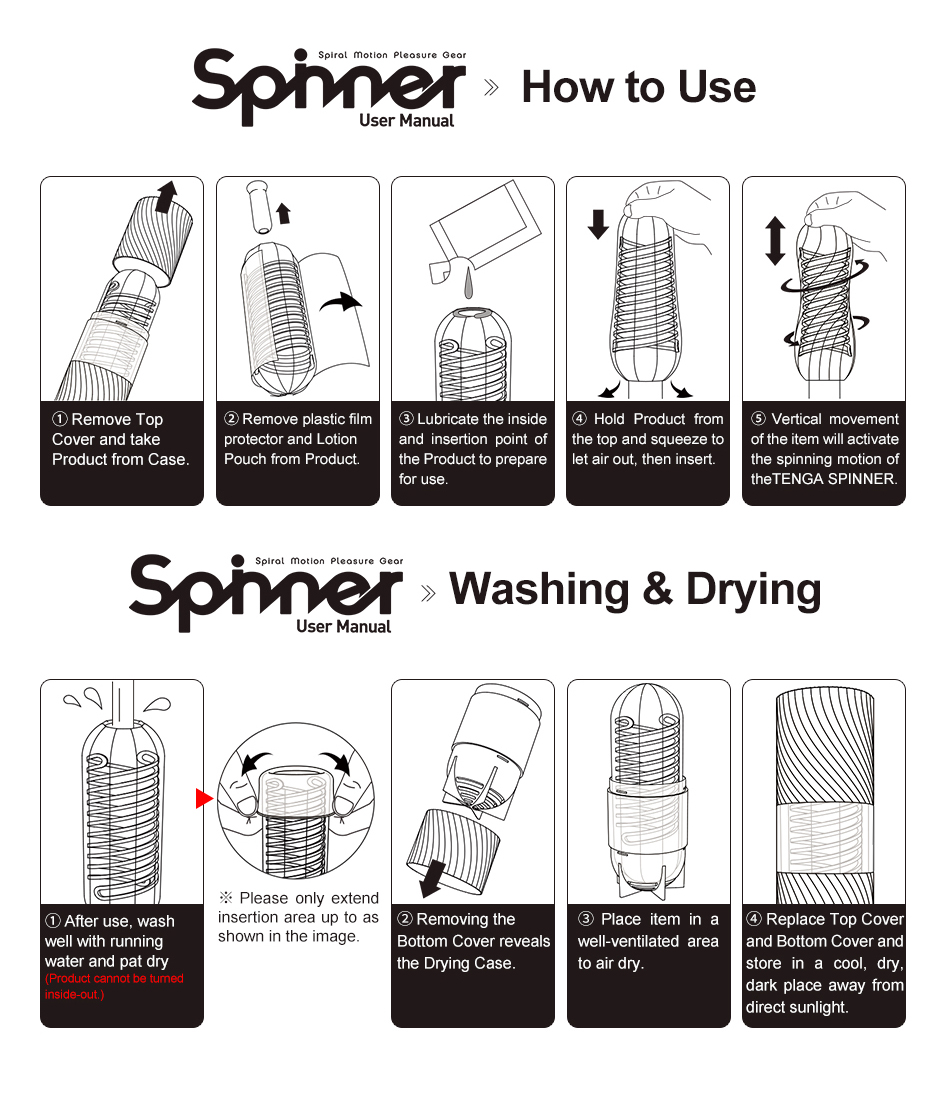 Spiral Motion Pleasure Gear
Spinner
User Manual
» How to Use

① Remove Top Cover and take Product from Case.

② Remove plastic film protector and Lotion Pouch from Product.

③ Lubricate the inside and insertion point of the Product to prepare for use.

④ Hold Product from the top and squeeze to let air out, then insert.

⑤ Vertical movement of the item will activate the spinning motion of theTENGA SPINNER.

Spiral Motion Pleasure Gear
Spinner
User Manual
» Washing & Drying

① After use, wash well with running water and pat dry
(Product cannot be turned inside-out.)

※ Please only extend insertion area up to as shown in the image.

② Removing the Bottom Cover reveals the Drying Case.

③ Place item in a well-ventilated area to air dry.

④ Replace Top Cover and Bottom Cover and store in a cool, dry, dark place away from direct sunlight.